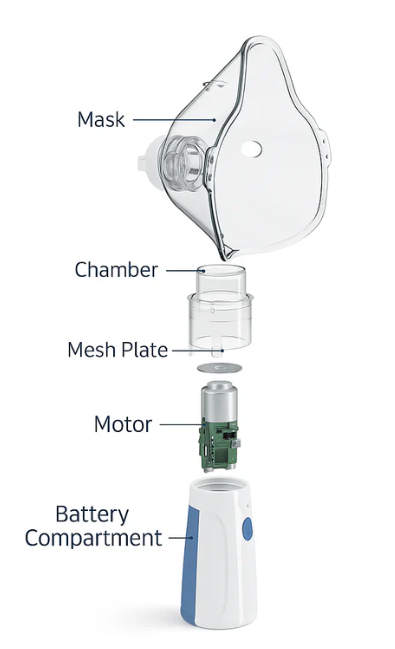 Mask

Chamber

Mesh Plate

Motor

Battery Compartment